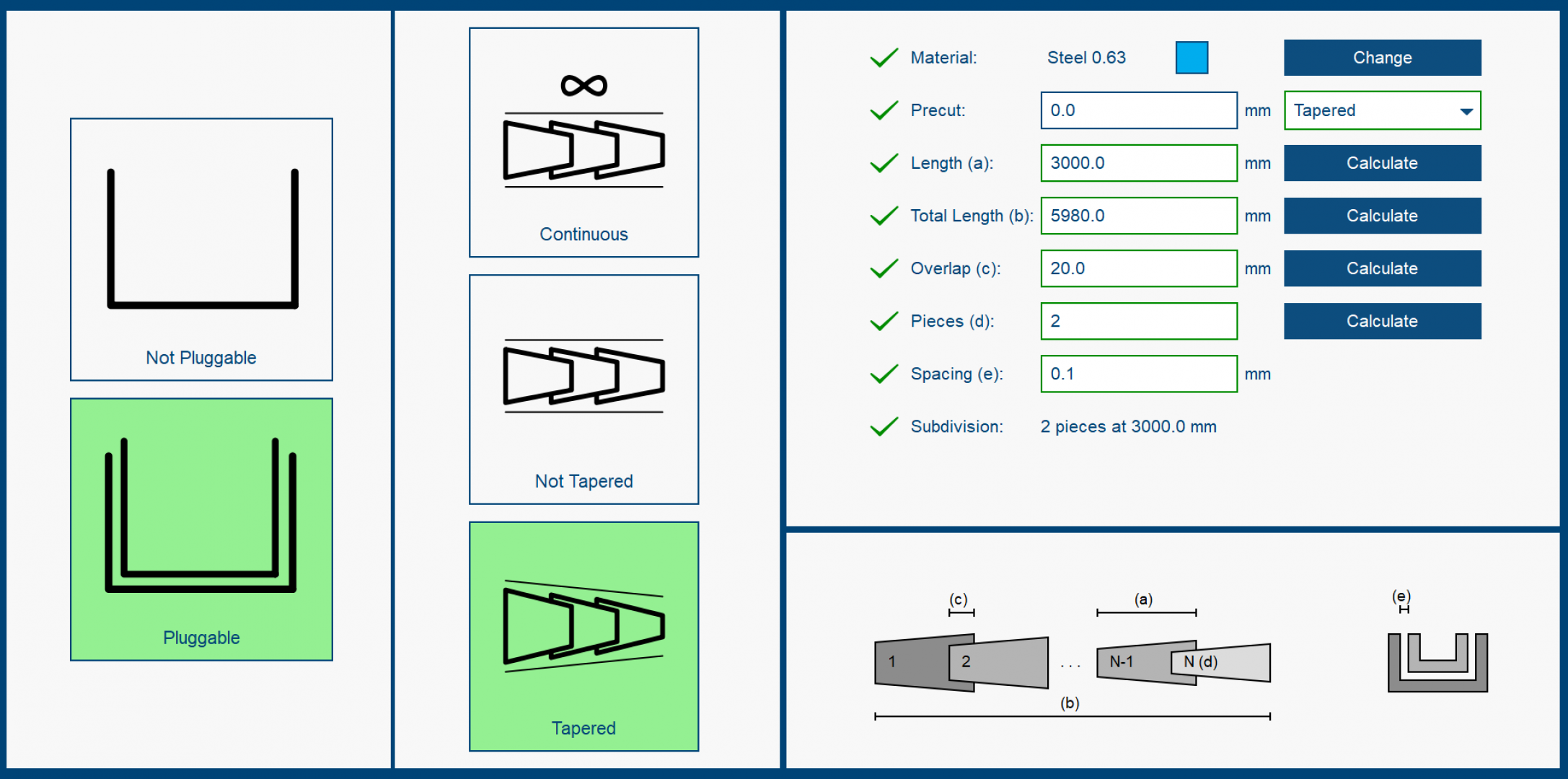 Not Pluggable

Pluggable

∞

Continuous

Not Tapered

Tapered

Material: Steel 0.63 Change

Precut: 0.0 mm Tapered

Length (a): 3000.0 mm Calculate

Total Length (b): 5980.0 mm Calculate

Overlap (c): 20.0 mm Calculate

Pieces (d): 2 Calculate

Spacing (e): 0.1 mm

Subdivision: 2 pieces at 3000.0 mm

(c) (a) (e)

1 2 ... N-1 N (d)

(b)